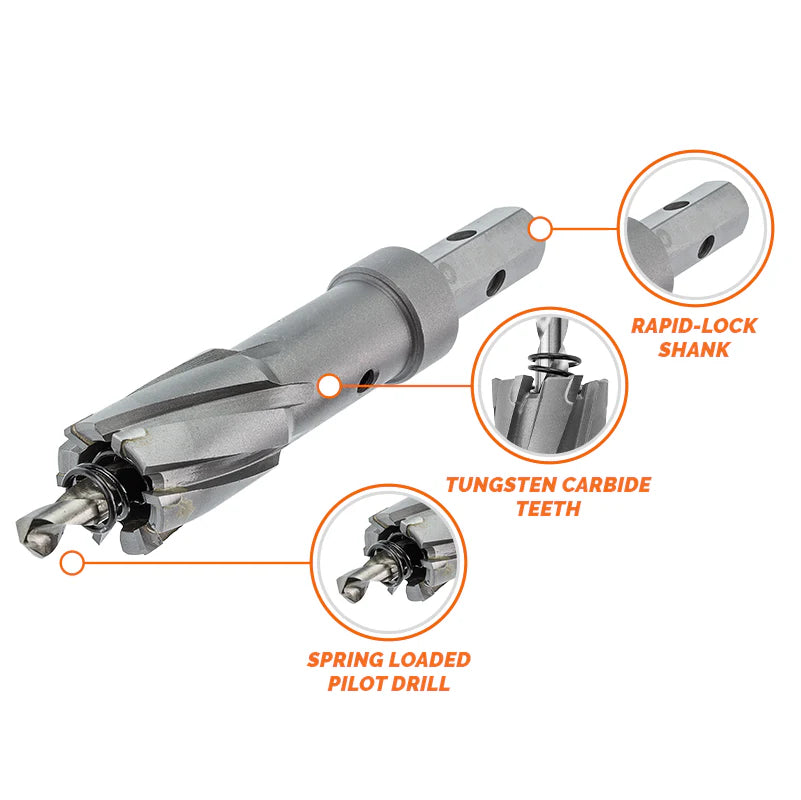 RAPID-LOCK SHANK

TUNGSTEN CARBIDE TEETH

SPRING LOADED PILOT DRILL